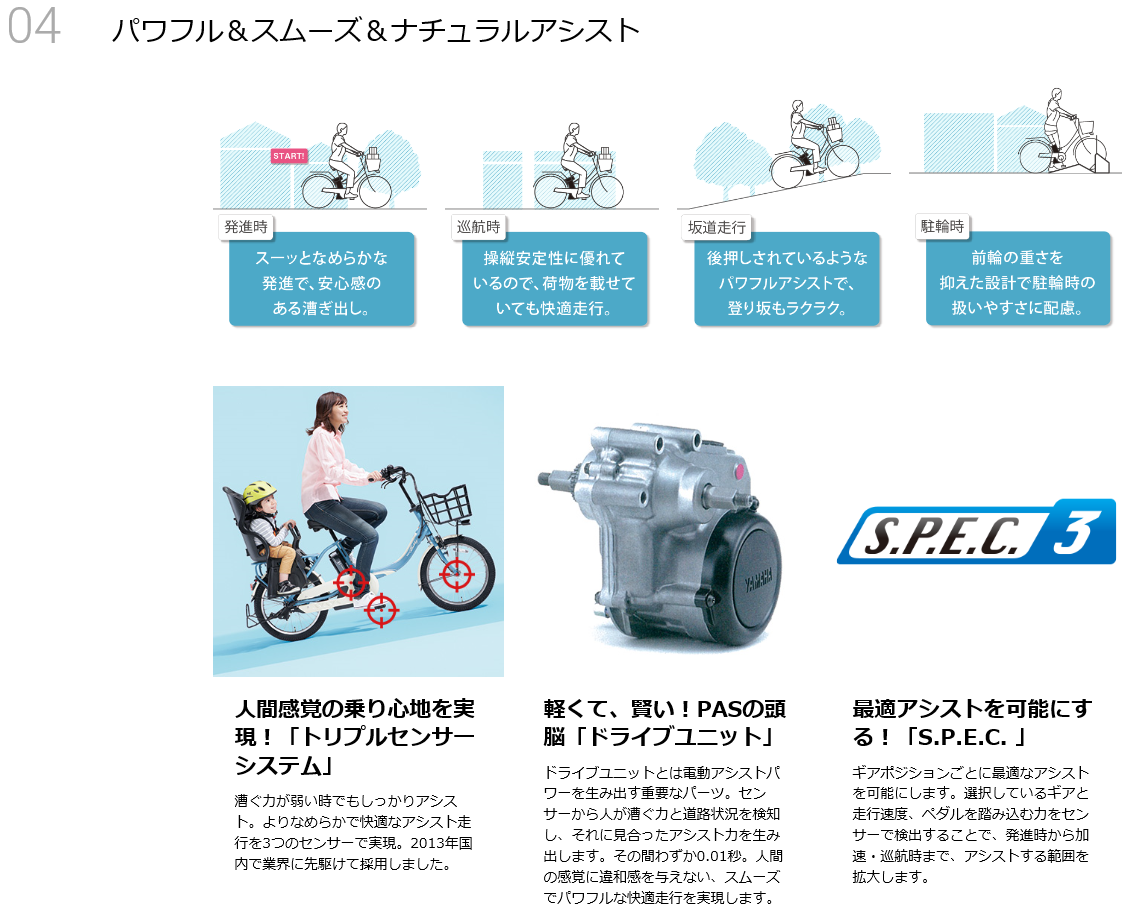 04 パワフル＆スムーズ＆ナチュラルアシスト

START!

発進時
スーッとなめらかな発進で、安心感のある漕ぎ出し。

巡航時
操縦安定性に優れているので、荷物を載せていても快適走行。

坂道走行
後押しされているようなパワフルアシストで、登り坂もラクラク。

駐輪時
前輪の重さを抑えた設計で駐輪時の扱いやすさに配慮。

YAMAHA

S.P.E.C. 3

人間感覚の乗り心地を実現！「トリプルセンサーシステム」

漕ぐ力が弱い時でもしっかりアシスト。よりなめらかで快適なアシスト走行を3つのセンサーで実現。2013年国内で業界に先駆けて採用しました。

軽くて、賢い！PASの頭脳「ドライブユニット」

ドライブユニットとは電動アシストパワーを生み出す重要なパーツ。センサーから人が漕ぐ力と道路状況を検知し、それに見合ったアシスト力を生み出します。その間わずか0.01秒。人間の感覚に違和感を与えない、スムーズでパワフルな快適走行を実現します。

最適アシストを可能にする！「S.P.E.C. 」

ギアポジションごとに最適なアシストを可能にします。選択しているギアと走行速度、ペダルを踏み込む力をセンサーで検出することで、発進時から加速・巡航時まで、アシストする範囲を拡大します。